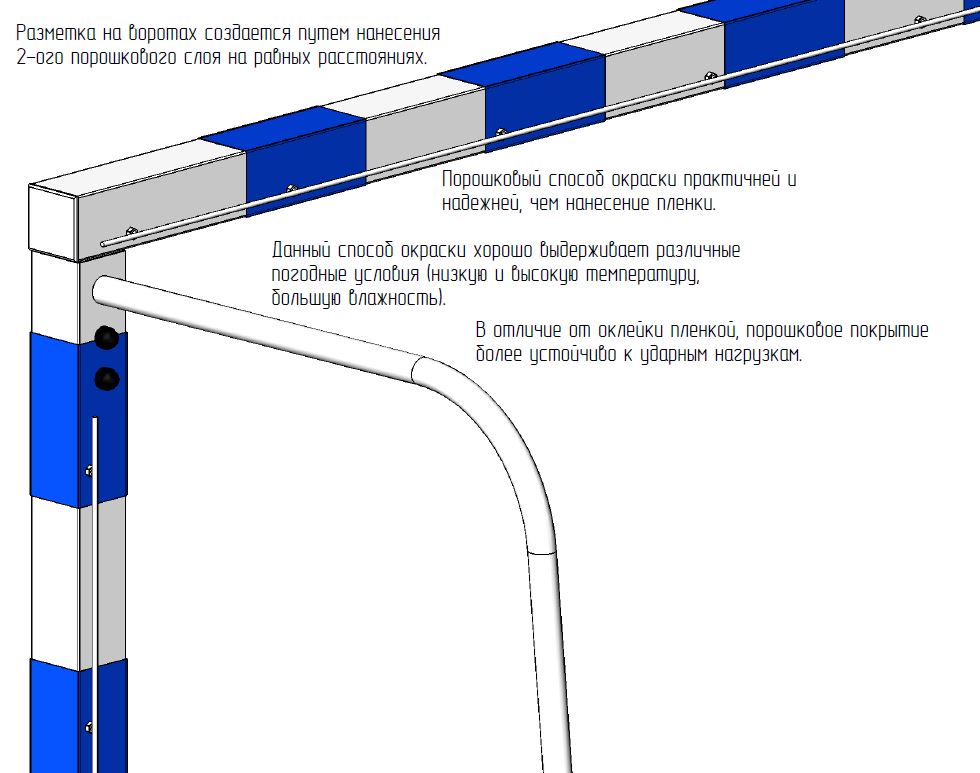 Разметка на воротах создается путем нанесения 2-ого порошкового слоя на равных расстояниях.

Порошковый способ окраски практичней и надежней, чем нанесение пленки.

Данный способ окраски хорошо выдерживает различные погодные условия (низкую и высокую температуру, большую влажность).

В отличие от оклейки пленкой, порошковое покрытие более устойчиво к ударным нагрузкам.