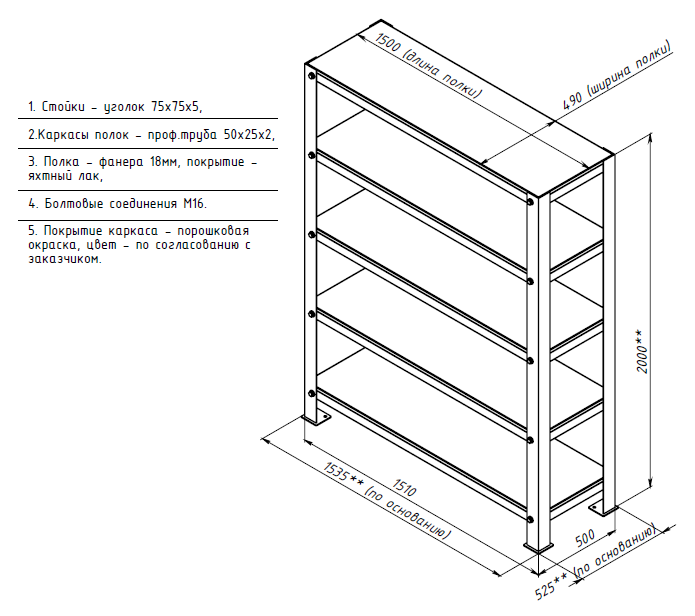 1. Стойки - уголок 75х75х5,

2.Каркасы полок - проф.труба 50х25х2,

3. Полка - фанера 18мм, покрытие - яхтный лак,

4. Болтовые соединения М16.

5. Покрытие каркаса - порошковая окраска, цвет - по согласованию с заказчиком.

1500 (длина полки)

490 (ширина полки)

2000**

1535** (по основанию)

1510

500

525** (по основанию)